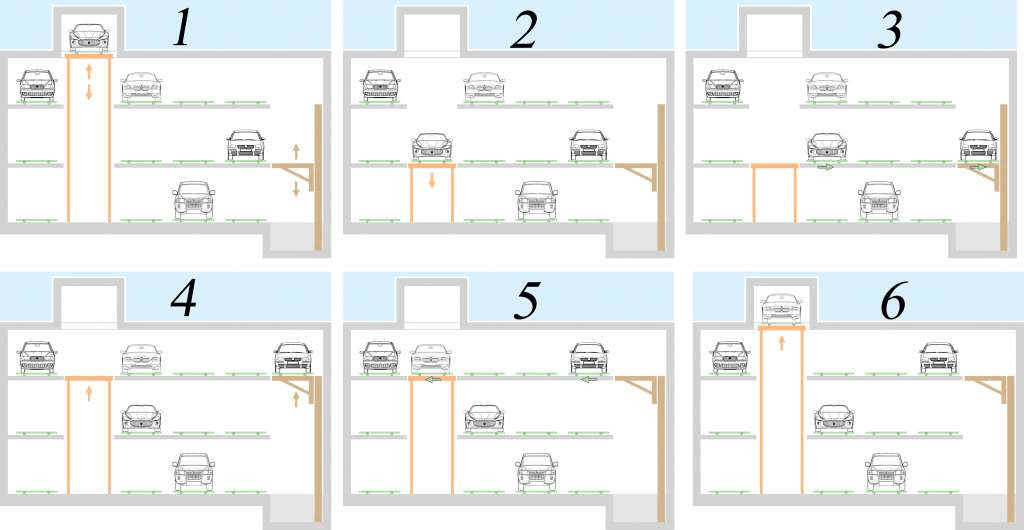 1

2

3

4

5

6